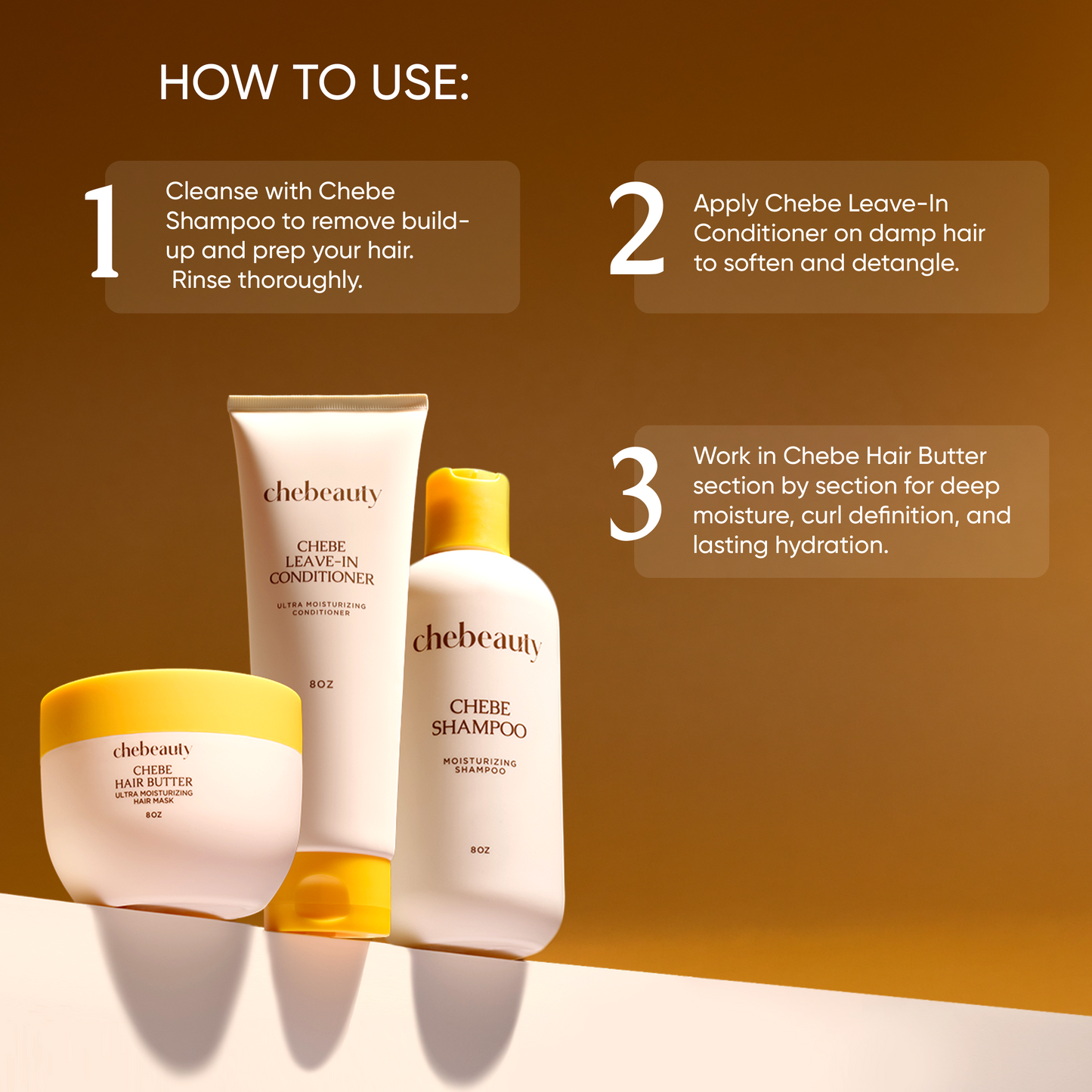 HOW TO USE:

1 Cleanse with Chebe Shampoo to remove build-up and prep your hair. Rinse thoroughly.

2 Apply Chebe Leave-In Conditioner on damp hair to soften and detangle.

3 Work in Chebe Hair Butter section by section for deep moisture, curl definition, and lasting hydration.

chebeauty
CHEBE
LEAVE-IN
CONDITIONER
ULTRA MOISTURIZING CONDITIONER
8OZ

chebeauty
CHEBE
SHAMPOO
MOISTURIZING SHAMPOO
8OZ

chebeauty
CHEBE
HAIR BUTTER
ULTRA MOISTURIZING HAIR MASK
8OZ