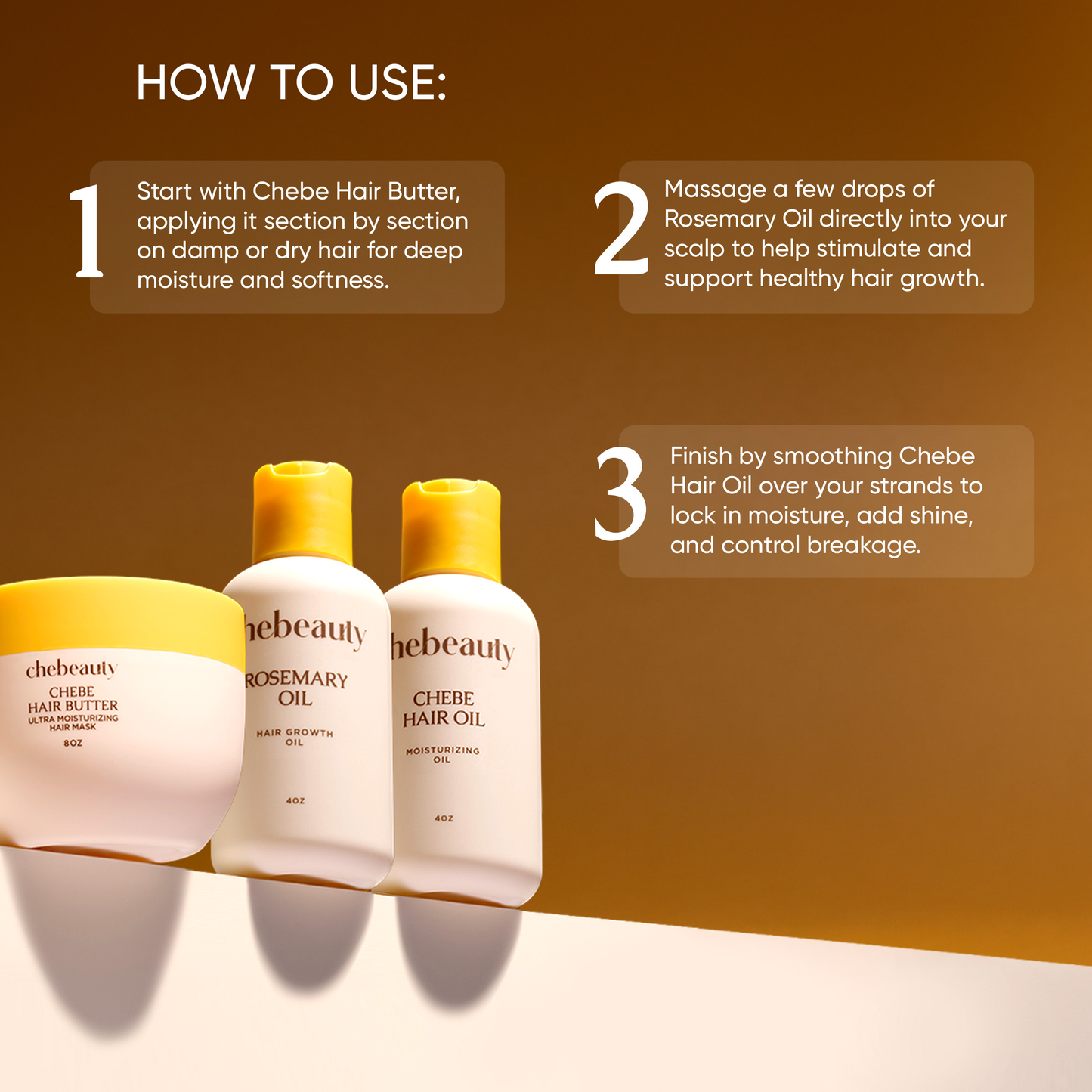 HOW TO USE:

1 Start with Chebe Hair Butter, applying it section by section on damp or dry hair for deep moisture and softness.

2 Massage a few drops of Rosemary Oil directly into your scalp to help stimulate and support healthy hair growth.

3 Finish by smoothing Chebe Hair Oil over your strands to lock in moisture, add shine, and control breakage.

chebeauty
CHEBE
HAIR BUTTER
ULTRA MOISTURIZING
HAIR MASK
8OZ

hebeauty
ROSEMARY
OIL
HAIR GROWTH
OIL
4OZ

hebeauty
CHEBE
HAIR OIL
MOISTURIZING
OIL
4OZ