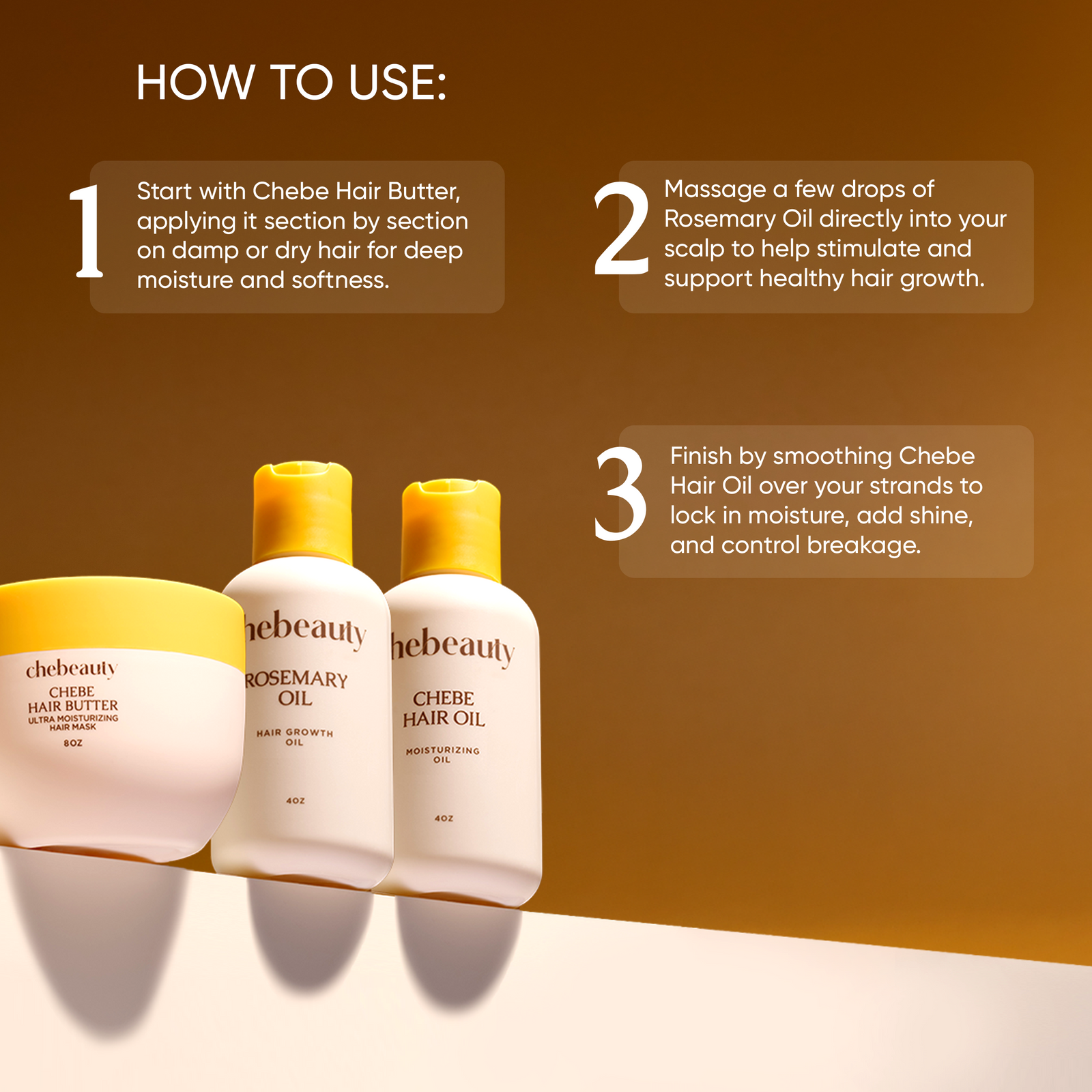 HOW TO USE:

1 Start with Chebe Hair Butter, applying it section by section on damp or dry hair for deep moisture and softness.

2 Massage a few drops of Rosemary Oil directly into your scalp to help stimulate and support healthy hair growth.

3 Finish by smoothing Chebe Hair Oil over your strands to lock in moisture, add shine, and control breakage.

chebeauty
CHEBE
HAIR BUTTER
ULTRA MOISTURIZING
HAIR MASK
8OZ

hebeauty
ROSEMARY
OIL
HAIR GROWTH
OIL
4OZ

hebeauty
CHEBE
HAIR OIL
MOISTURIZING
OIL
4OZ